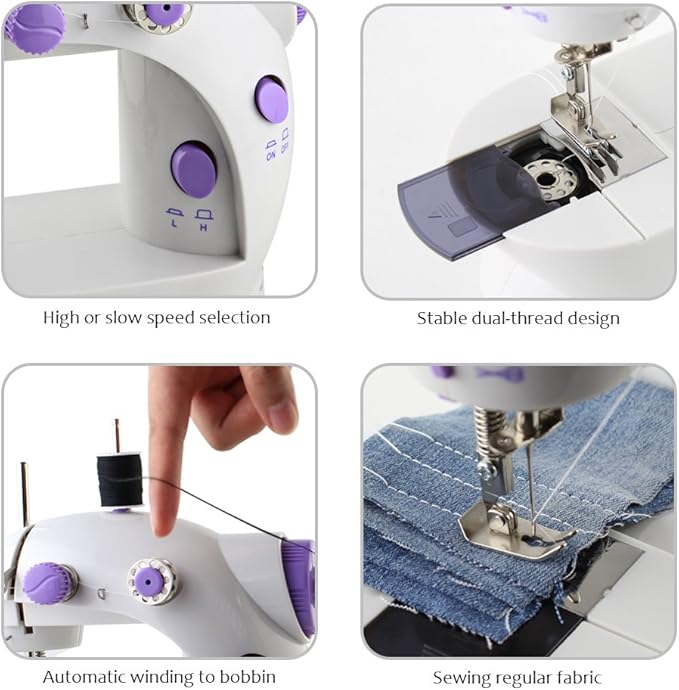 ON OFF

L H

High or slow speed selection

Stable dual-thread design

Automatic winding to bobbin

Sewing regular fabric